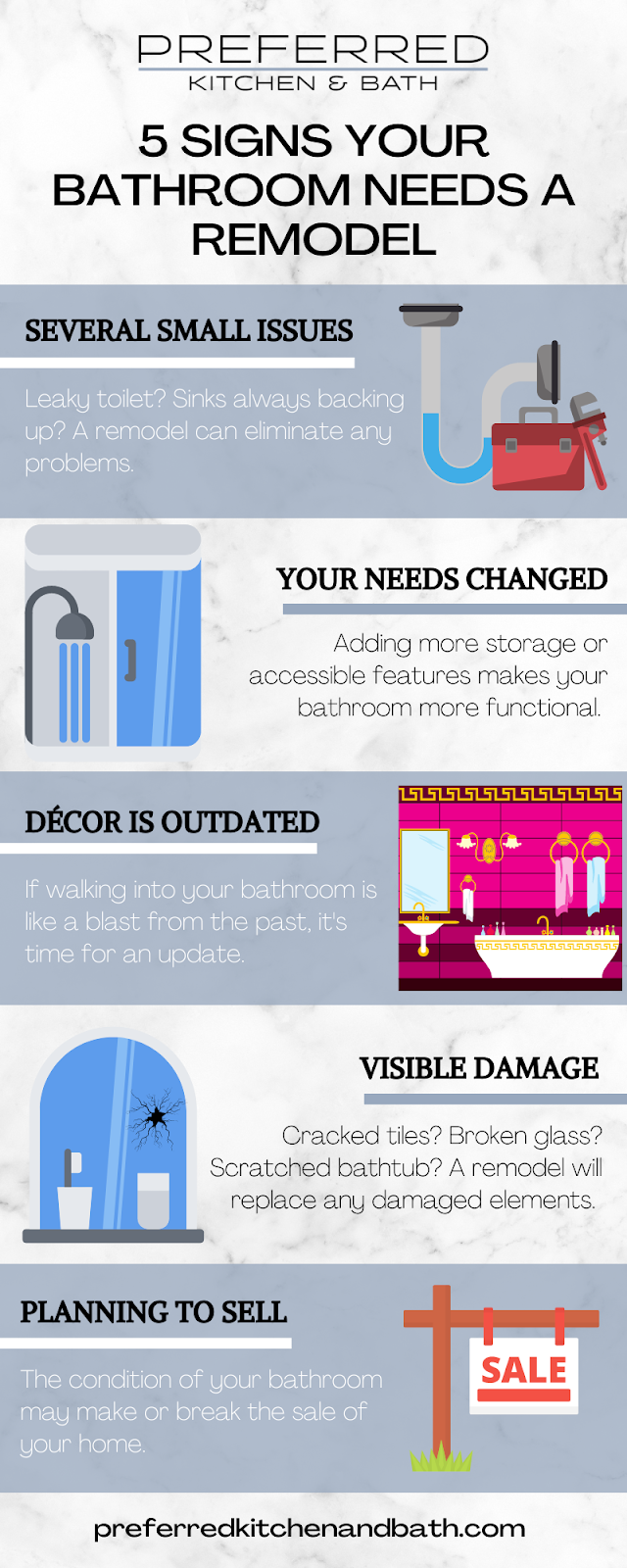 PREFERRED
KITCHEN & BATH

5 SIGNS YOUR BATHROOM NEEDS A REMODEL

SEVERAL SMALL ISSUES

Leaky toilet? Sinks always backing up? A remodel can eliminate any problems.

YOUR NEEDS CHANGED

Adding more storage or accessible features makes your bathroom more functional.

DÉCOR IS OUTDATED

If walking into your bathroom is like a blast from the past, it's time for an update.

VISIBLE DAMAGE

Cracked tiles? Broken glass? Scratched bathtub? A remodel will replace any damaged elements.

PLANNING TO SELL

The condition of your bathroom may make or break the sale of your home.

SALE

preferredkitchenandbath.com